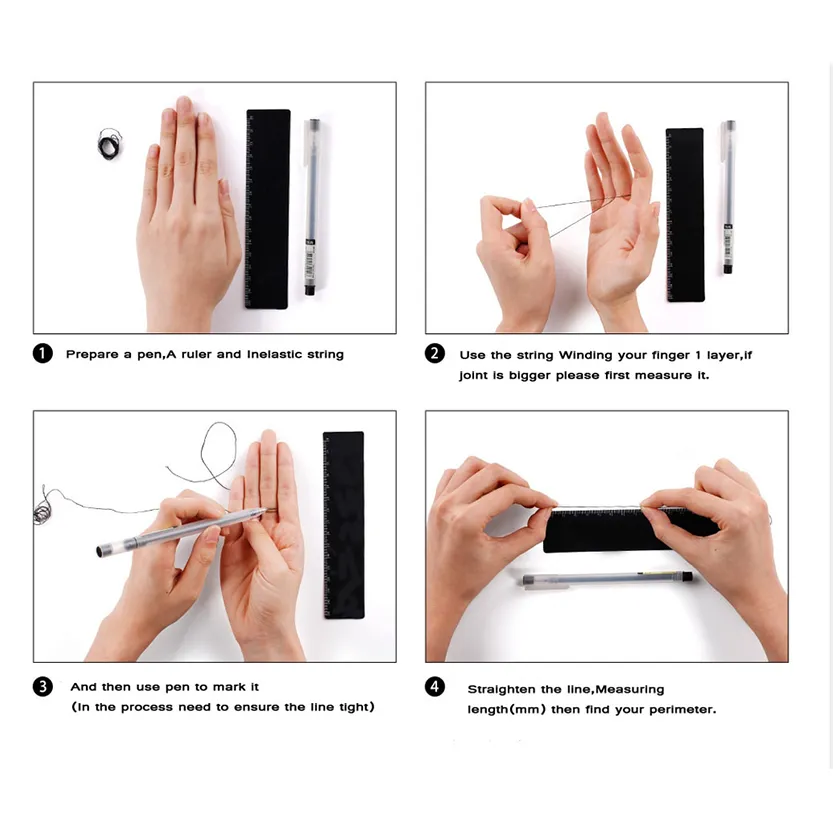 1 Prepare a pen,A ruler and Inelastic string

2 Use the string Winding your finger 1 layer,if joint is bigger please first measure it.

3 And then use pen to mark it (In the process need to ensure the line tight)

4 Straighten the line,Measuring length(mm) then find your perimeter.